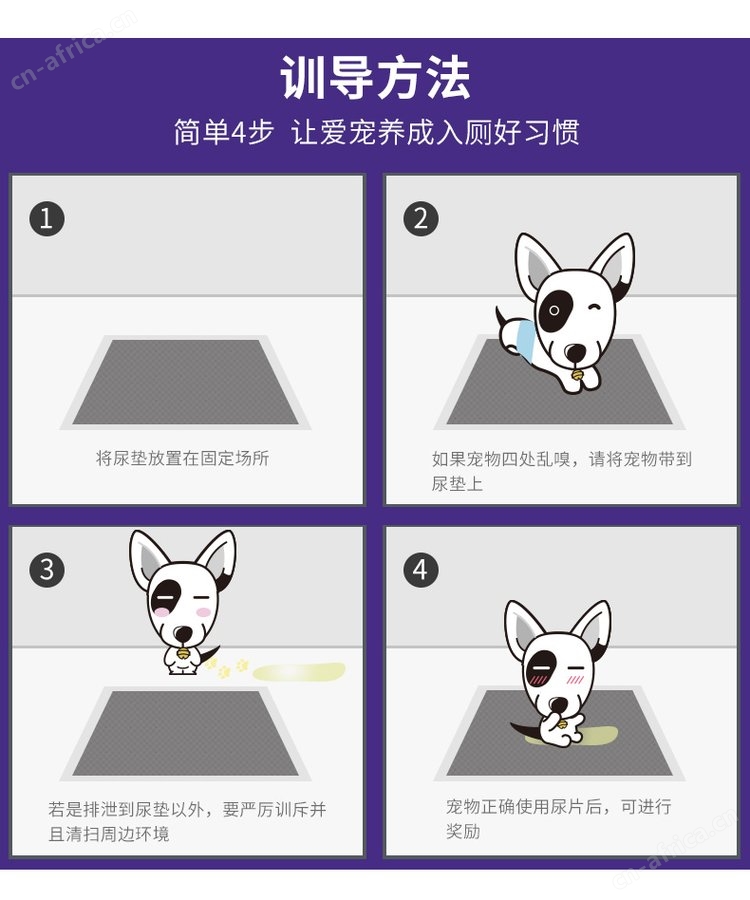 cn-africa.cn

训导方法

简单4步 让爱宠养成入厕好习惯

1

将尿垫放置在固定场所

2

如果宠物四处乱嗅，请将宠物带到尿垫上

3

若是排泄到尿垫以外，要严厉训斥并且清扫周边环境

4

宠物正确使用尿片后，可进行奖励

cn-africa.cn