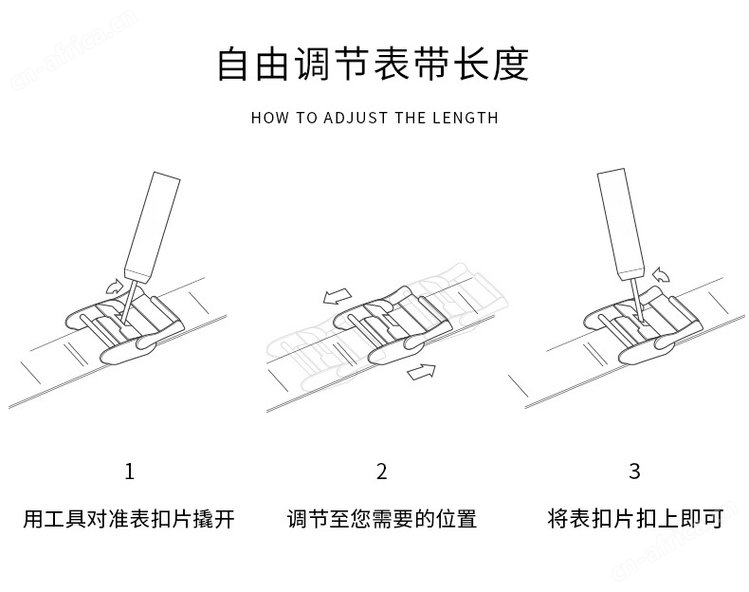 cn-africa.cn

自由调节表带长度

HOW TO ADJUST THE LENGTH

1

用工具对准表扣片撬开

2

调节至您需要的位置

3

将表扣片扣上即可

cn-africa.cn